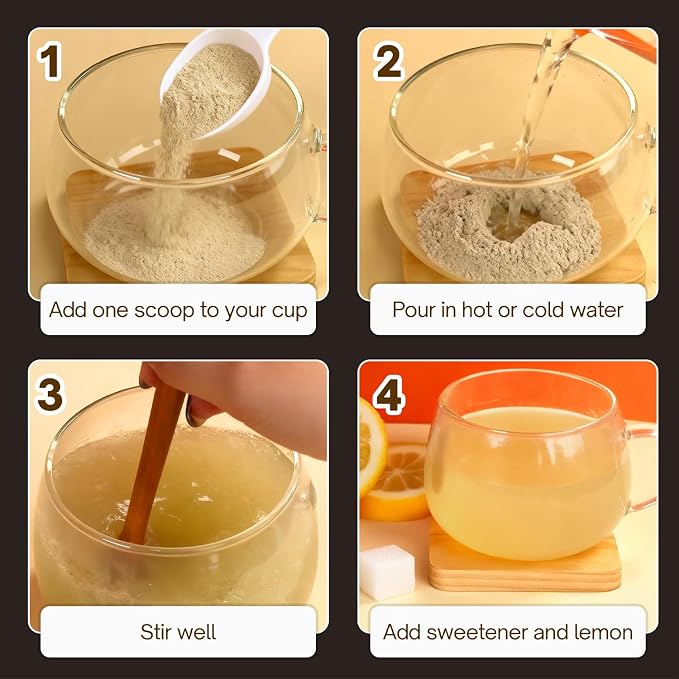 1

Add one scoop to your cup

2

Pour in hot or cold water

3

Stir well

4

Add sweetener and lemon