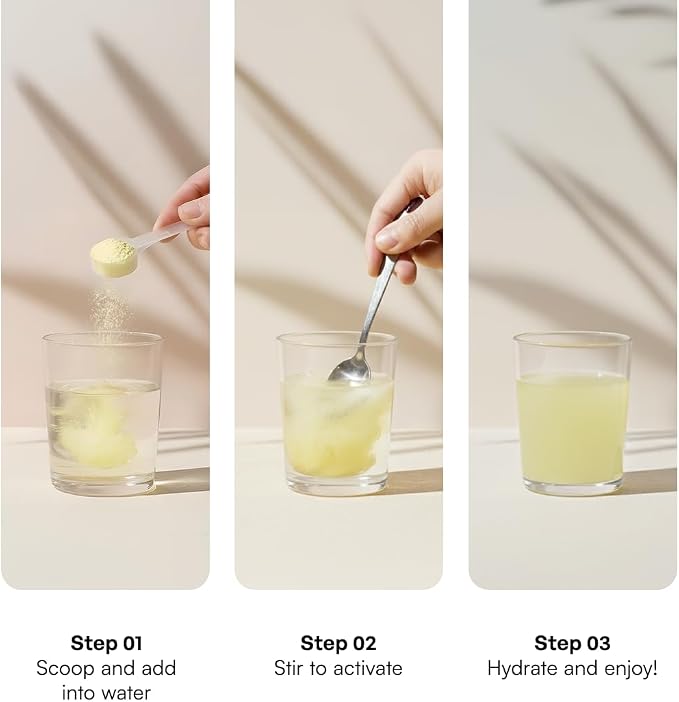 Step 01
Scoop and add into water

Step 02
Stir to activate

Step 03
Hydrate and enjoy!