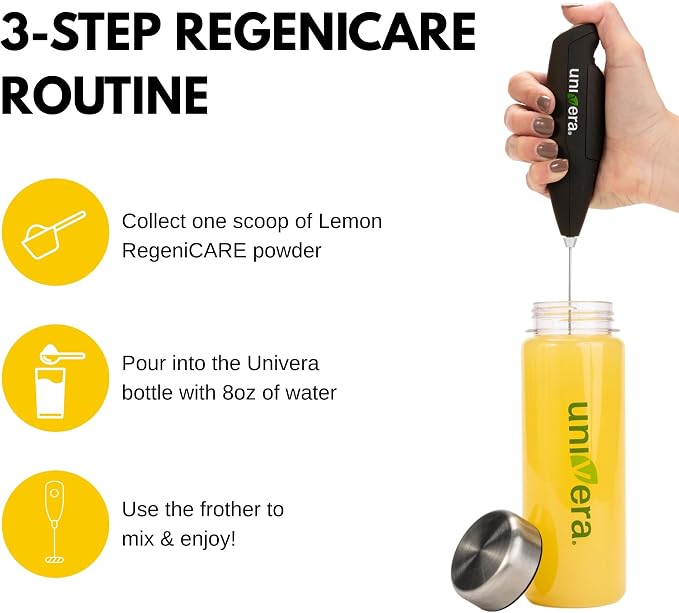 3-STEP REGENICARE ROUTINE

Collect one scoop of Lemon RegeniCARE powder

Pour into the Univera bottle with 8oz of water

Use the frother to mix & enjoy!

univera.

univera.