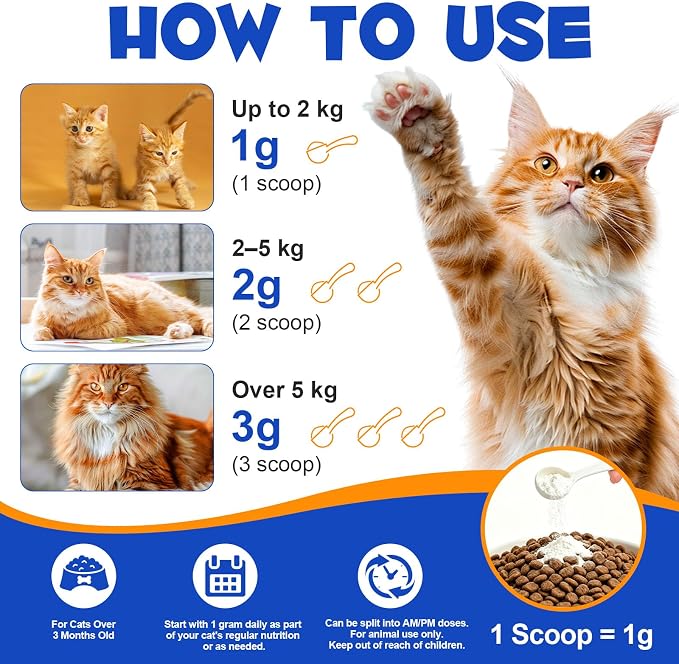 HOW TO USE

Up to 2 kg
1g
(1 scoop)

2–5 kg
2g
(2 scoop)

Over 5 kg
3g
(3 scoop)

For Cats Over 3 Months Old

Start with 1 gram daily as part of your cat's regular nutrition or as needed.

Can be split into AM/PM doses. For animal use only. Keep out of reach of children.

1 Scoop = 1g