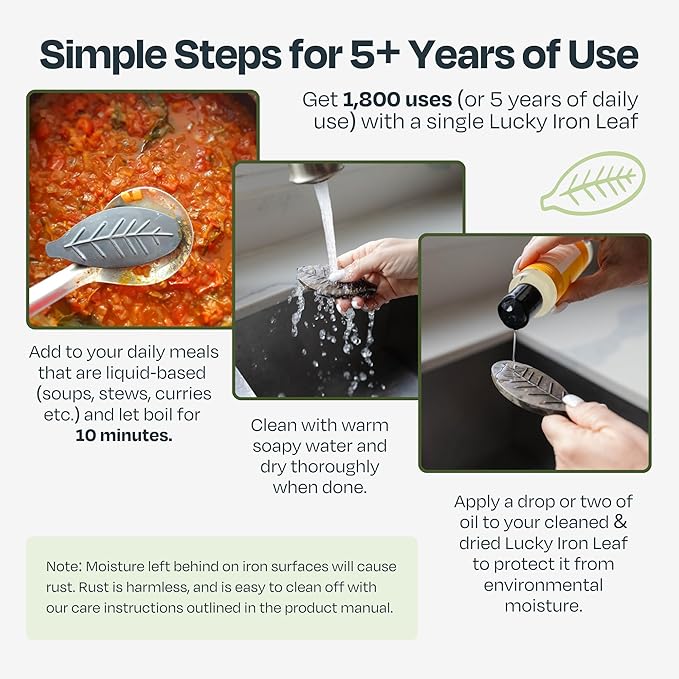 Simple Steps for 5+ Years of Use

Get 1,800 uses (or 5 years of daily use) with a single Lucky Iron Leaf

Add to your daily meals that are liquid-based (soups, stews, curries etc.) and let boil for 10 minutes.

Clean with warm soapy water and dry thoroughly when done.

Apply a drop or two of oil to your cleaned & dried Lucky Iron Leaf to protect it from environmental moisture.

Note: Moisture left behind on iron surfaces will cause rust. Rust is harmless, and is easy to clean off with our care instructions outlined in the product manual.